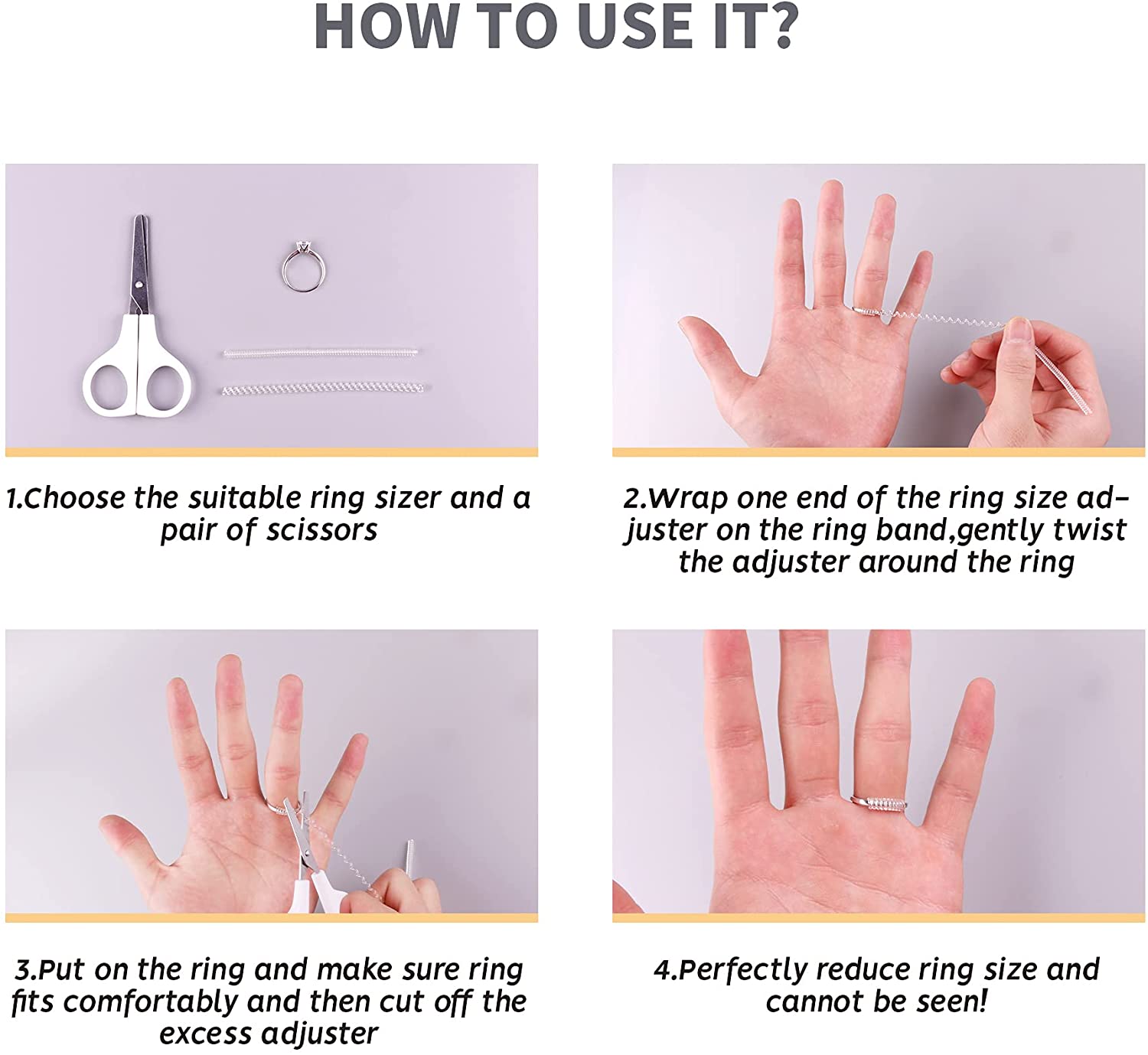 HOW TO USE IT?

1.Choose the suitable ring sizer and a pair of scissors

2.Wrap one end of the ring size adjuster on the ring band,gently twist the adjuster around the ring

3.Put on the ring and make sure ring fits comfortably and then cut off the excess adjuster

4.Perfectly reduce ring size and cannot be seen!