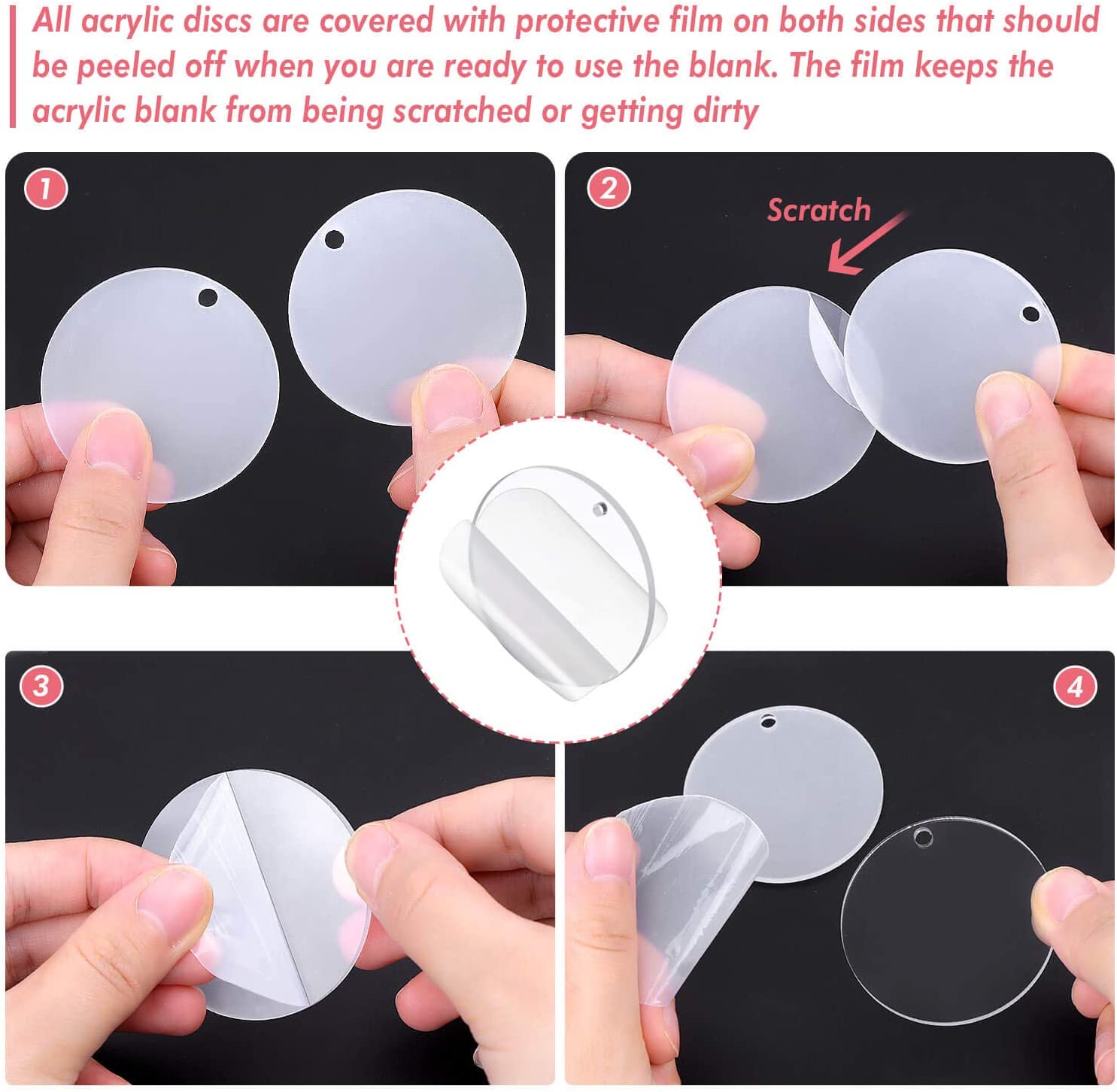 All acrylic discs are covered with protective film on both sides that should be peeled off when you are ready to use the blank. The film keeps the acrylic blank from being scratched or getting dirty

1

2

Scratch

3

4