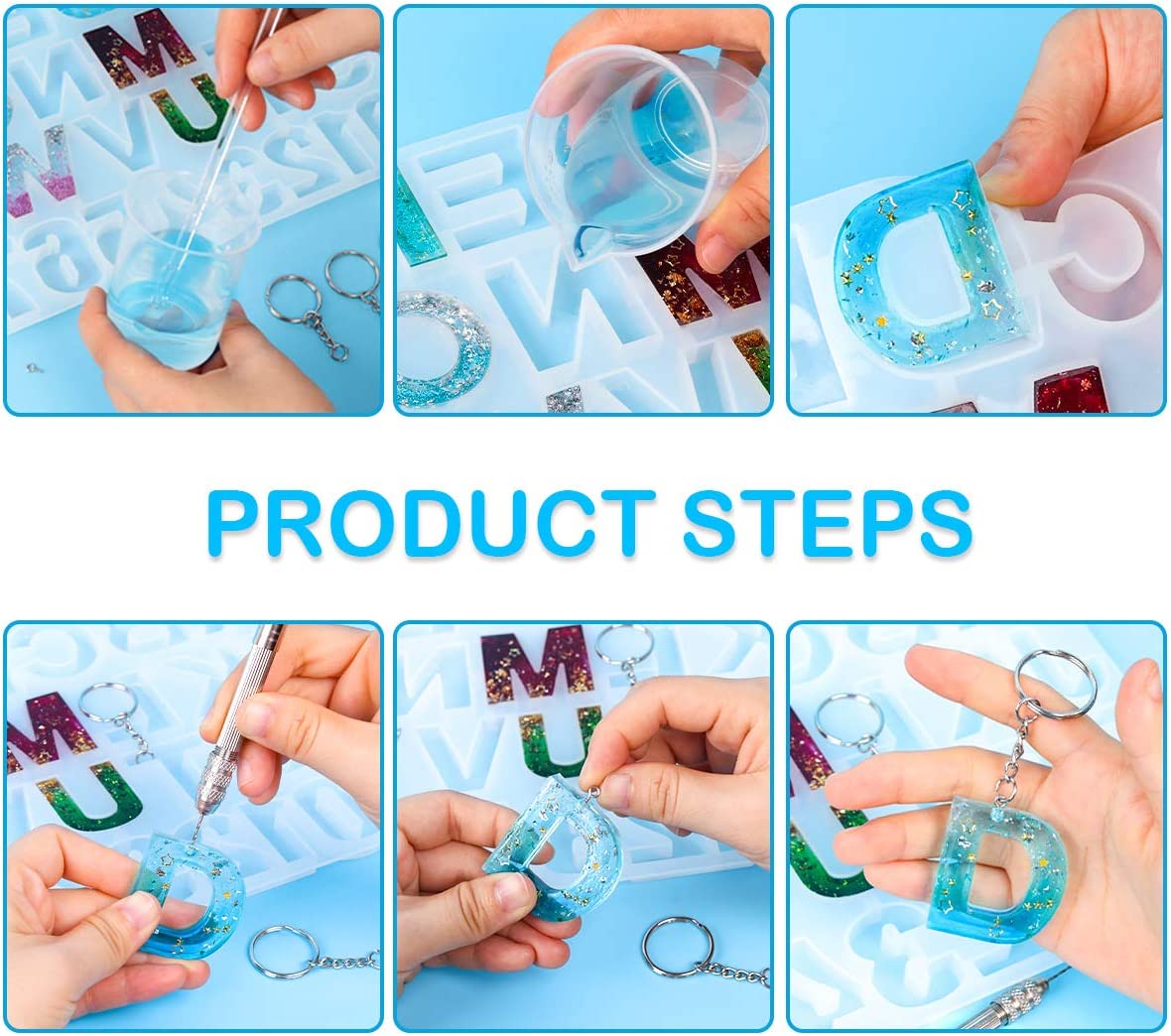 PRODUCT STEPS