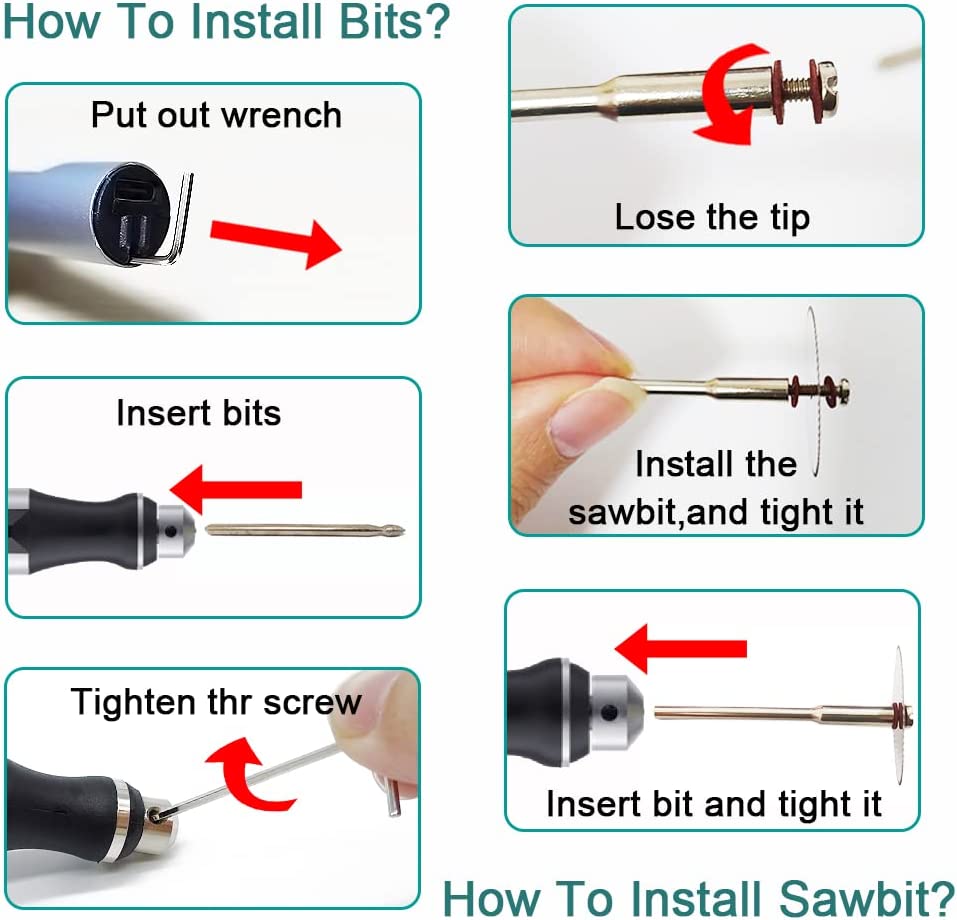 How To Install Bits?

Put out wrench

Insert bits

Tighten thr screw

Lose the tip

Install the sawbit,and tight it

Insert bit and tight it

How To Install Sawbit?