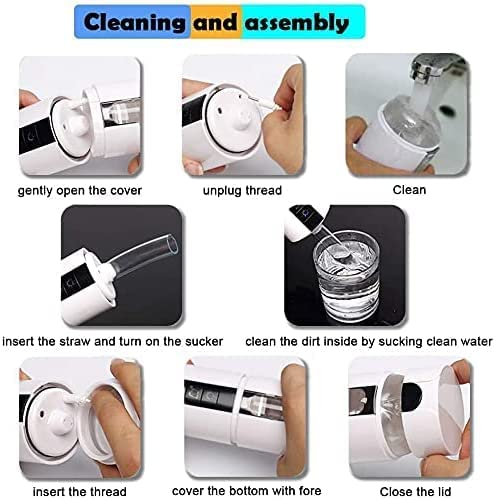 Cleaning and assembly

gently open the cover

unplug thread

Clean

insert the straw and turn on the sucker

clean the dirt inside by sucking clean water

insert the thread

cover the bottom with fore

Close the lid