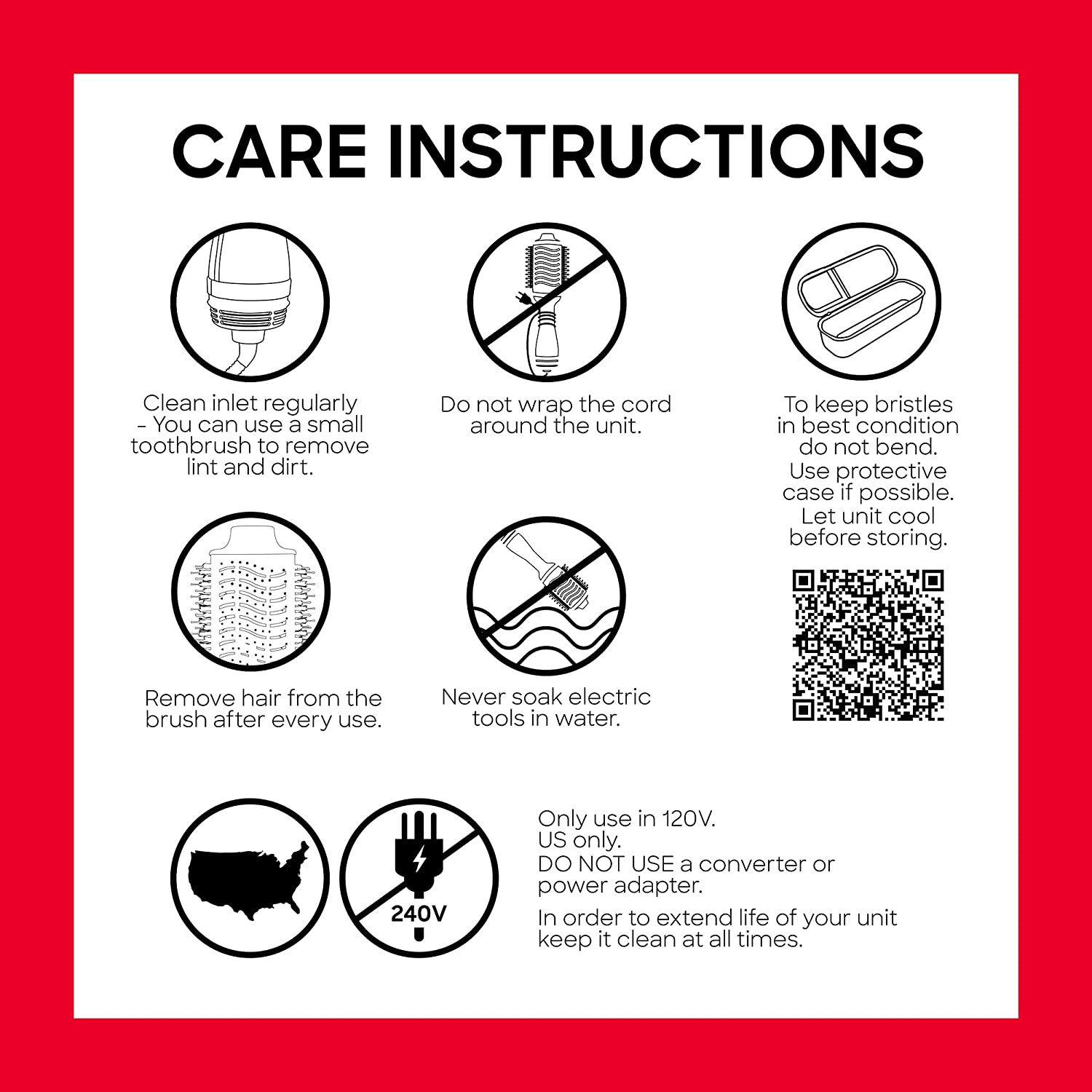 CARE INSTRUCTIONS

Clean inlet regularly – You can use a small toothbrush to remove lint and dirt.

Do not wrap the cord around the unit.

To keep bristles in best condition do not bend.
Use protective case if possible.
Let unit cool before storing.

Remove hair from the brush after every use.

Never soak electric tools in water.

240V

Only use in 120V.
US only.
DO NOT USE a converter or power adapter.

In order to extend life of your unit keep it clean at all times.