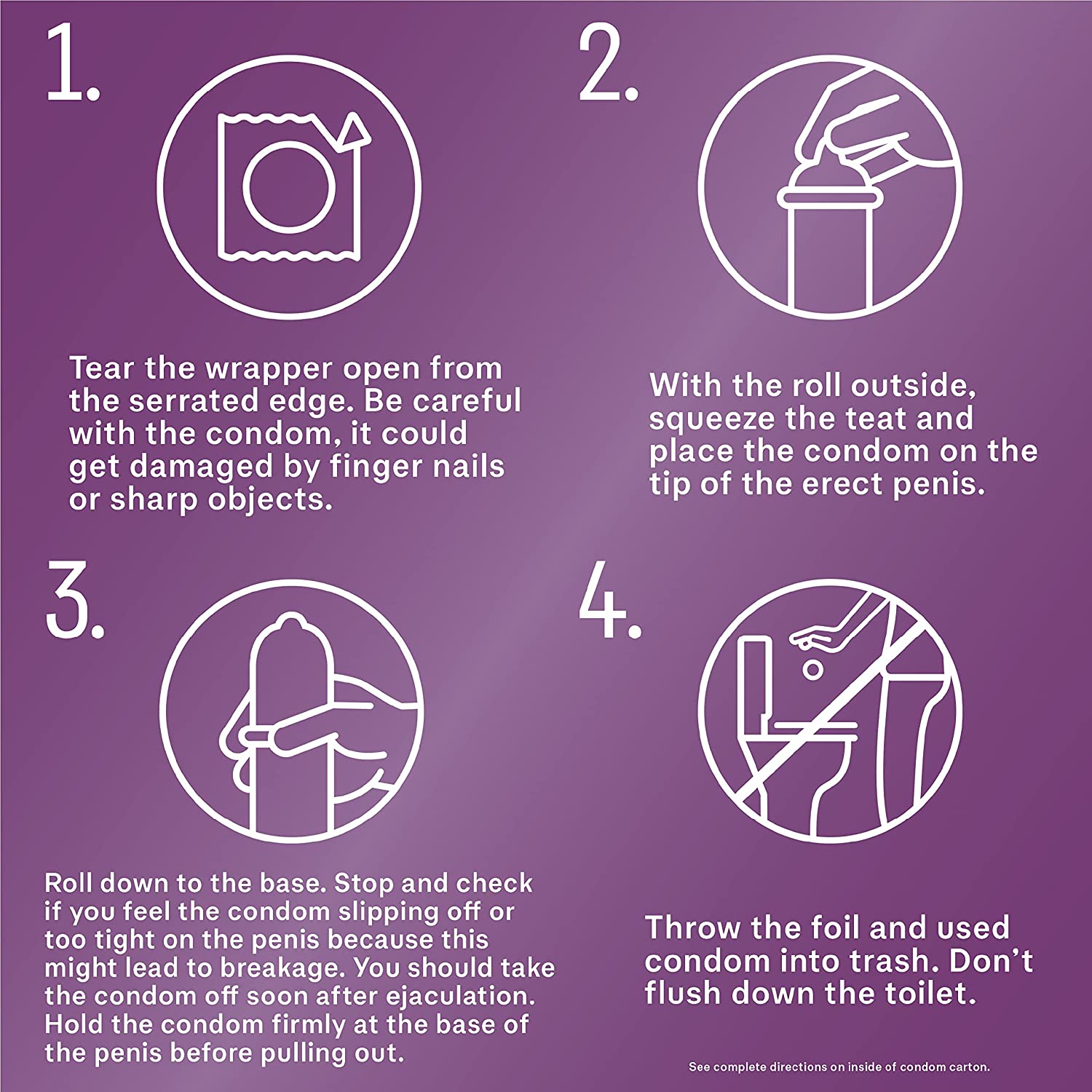 1.

Tear the wrapper open from the serrated edge. Be careful with the condom, it could get damaged by finger nails or sharp objects.

2.

With the roll outside, squeeze the teat and place the condom on the tip of the erect penis.

3.

Roll down to the base. Stop and check if you feel the condom slipping off or too tight on the penis because this might lead to breakage. You should take the condom off soon after ejaculation. Hold the condom firmly at the base of the penis before pulling out.

4.

Throw the foil and used condom into trash. Don't flush down the toilet.

See complete directions on inside of condom carton.