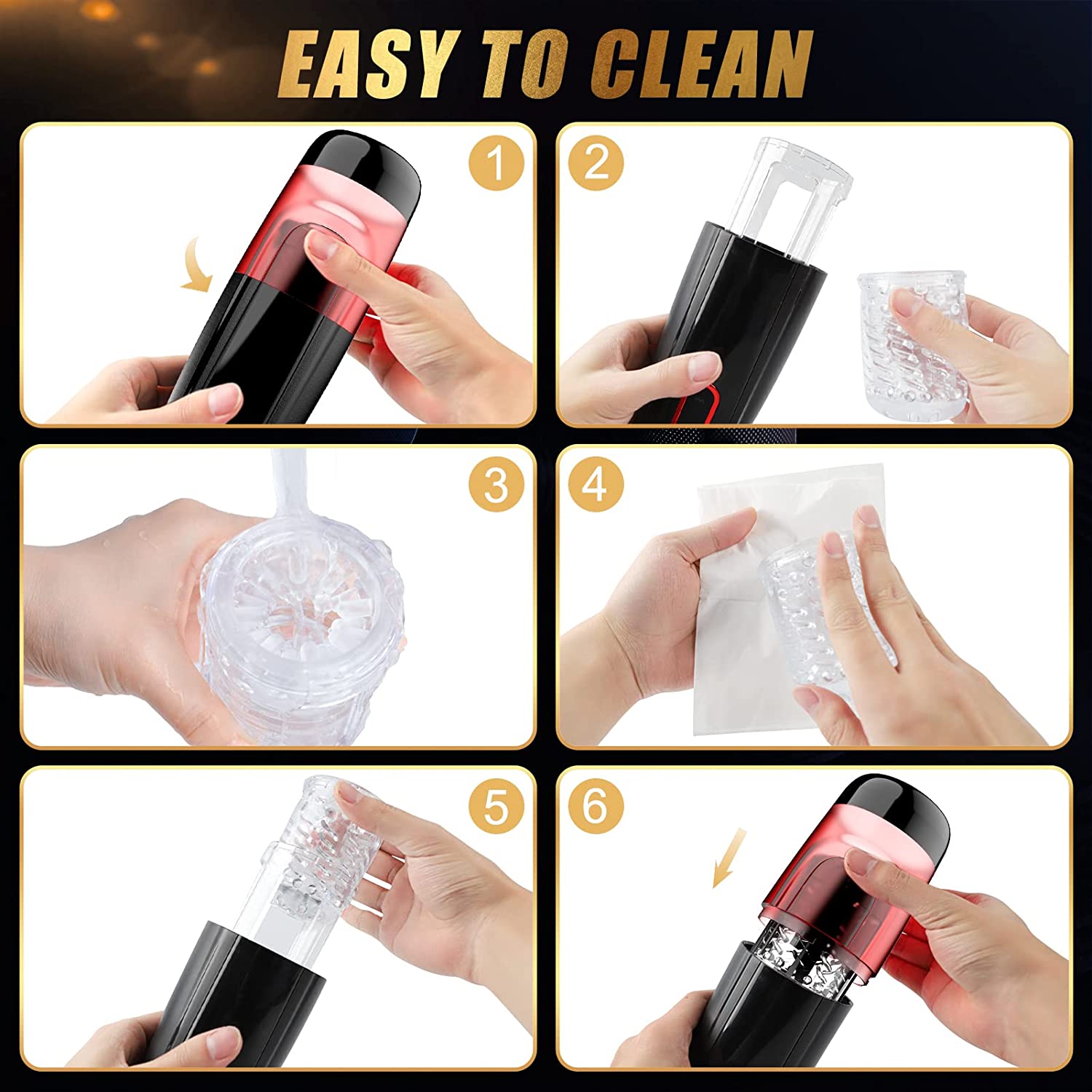 EASY TO CLEAN

1

2

3

4

5

6