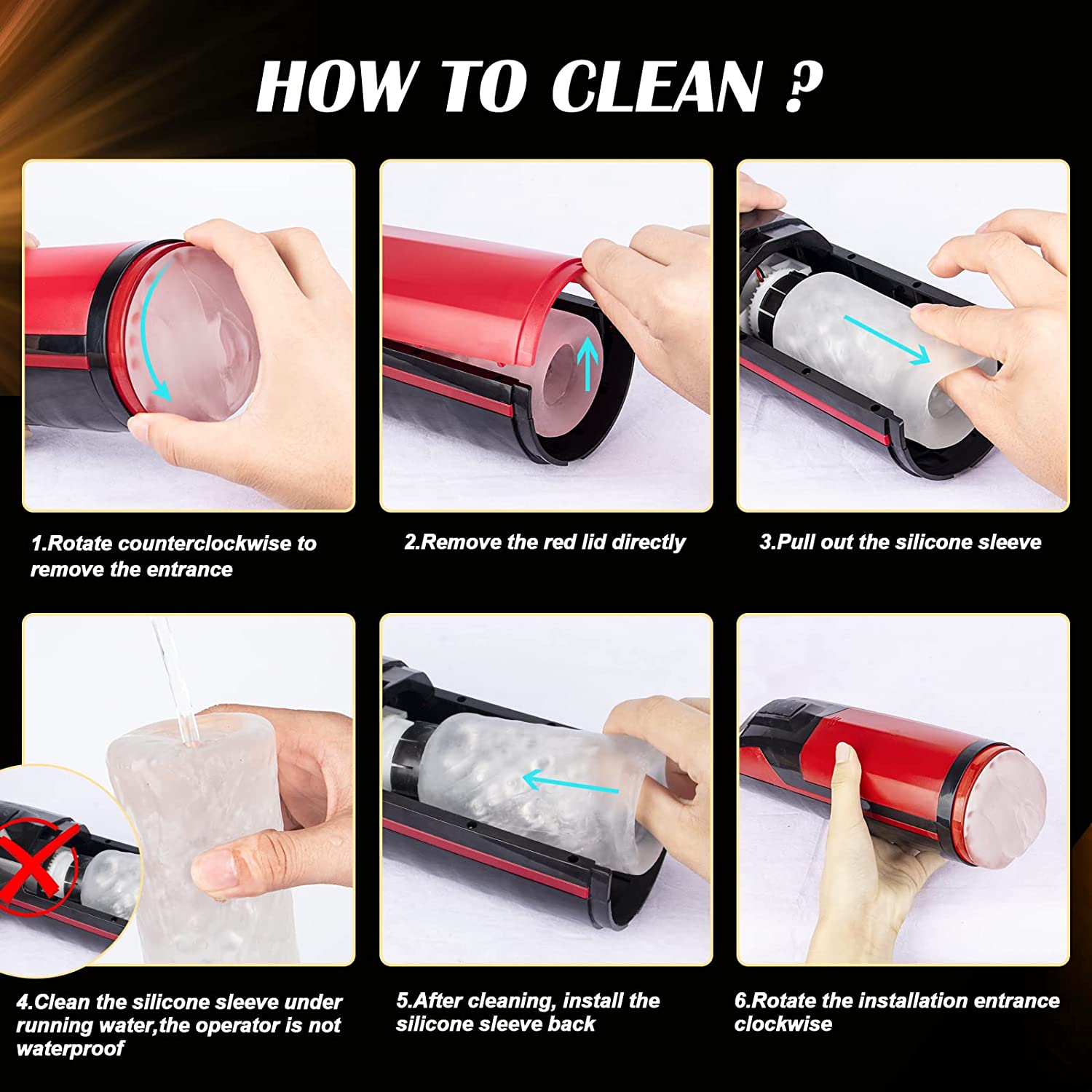 HOW TO CLEAN ?

1.Rotate counterclockwise to remove the entrance

2.Remove the red lid directly

3.Pull out the silicone sleeve

4.Clean the silicone sleeve under running water,the operator is not waterproof

5.After cleaning, install the silicone sleeve back

6.Rotate the installation entrance clockwise